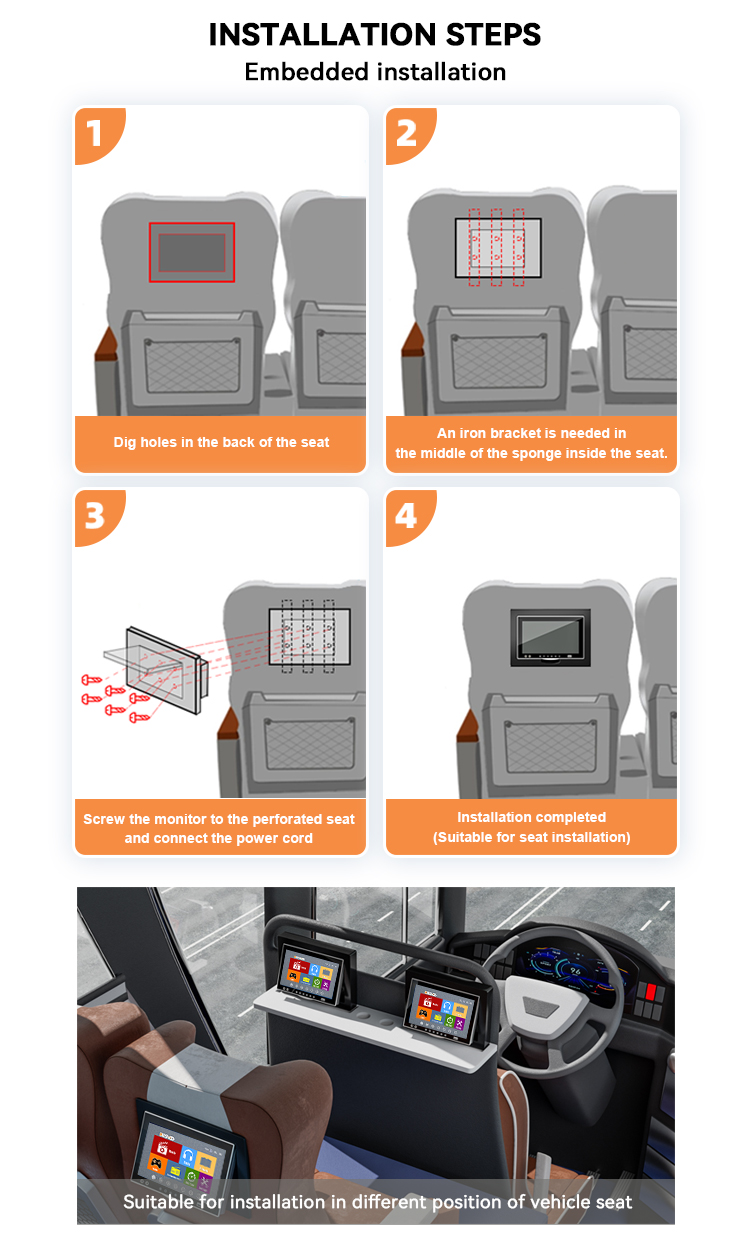 INSTALLATION STEPS
Embedded installation

1

Dig holes in the back of the seat

2

An iron bracket is needed in the middle of the sponge inside the seat.

3

Screw the monitor to the perforated seat and connect the power cord

4

Installation completed (Suitable for seat installation)

Suitable for installation in different position of vehicle seat